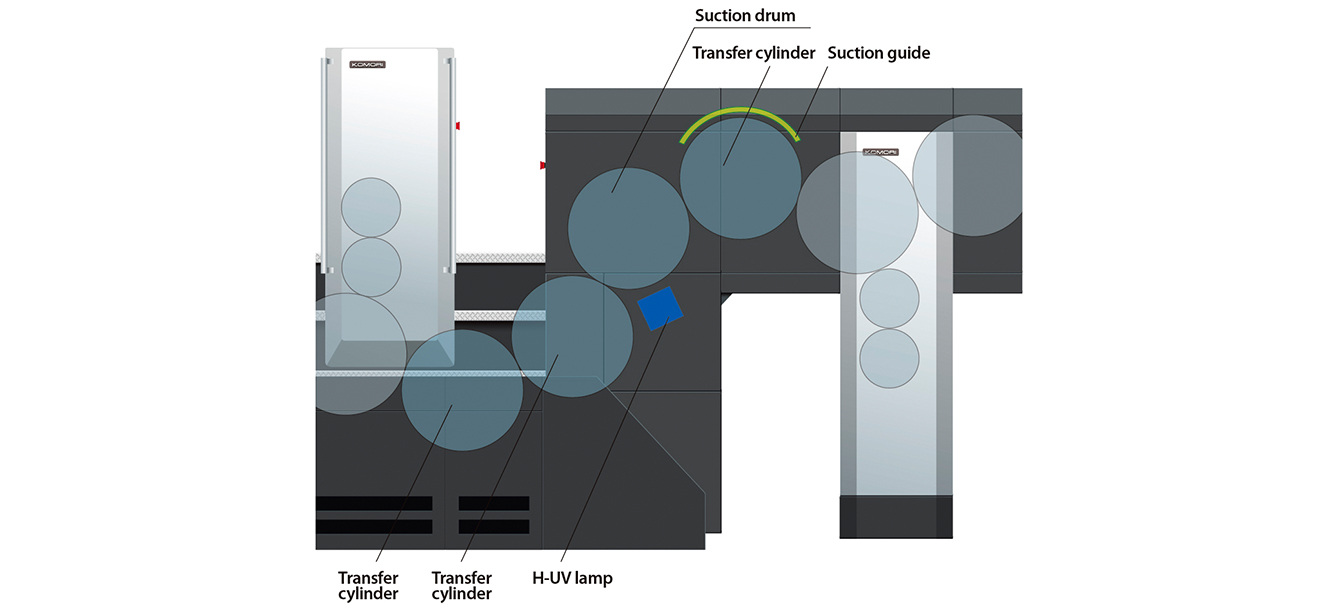 Suction drum
Transfer cylinder
Suction guide
KOMORI
KOMORI
Transfer cylinder
Transfer cylinder
H-UV lamp